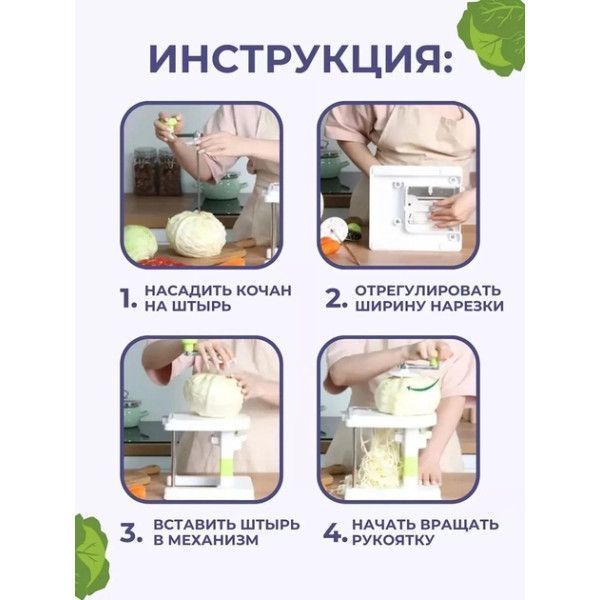 ИНСТРУКЦИЯ:

1. НАСАДИТЬ КОЧАН НА ШТЫРЬ

2. ОТРЕГУЛИРОВАТЬ ШИРИНУ НАРЕЗКИ

3. ВСТАВИТЬ ШТЫРЬ В МЕХАНИЗМ

4. НАЧАТЬ ВРАЩАТЬ РУКОЯТКУ